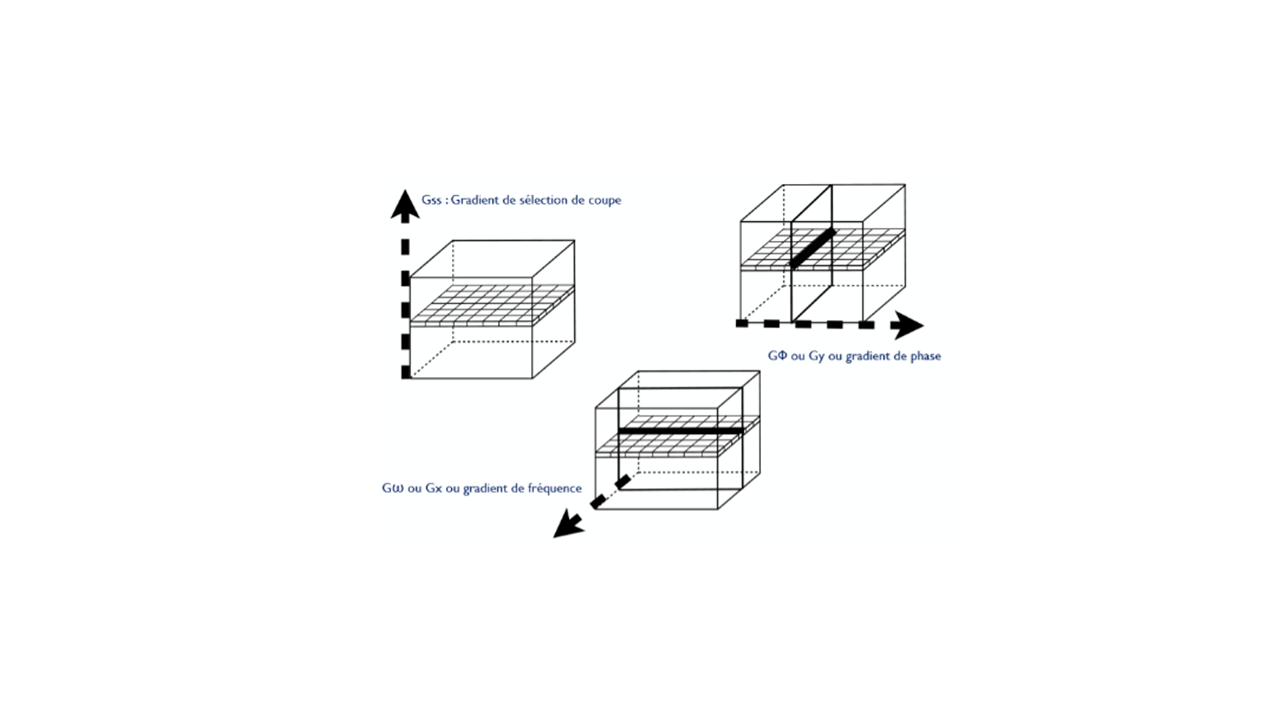 Gss : Gradient de sélection de coupe

GΦ ou Gy ou gradient de phase

Gω ou Gx ou gradient de fréquence